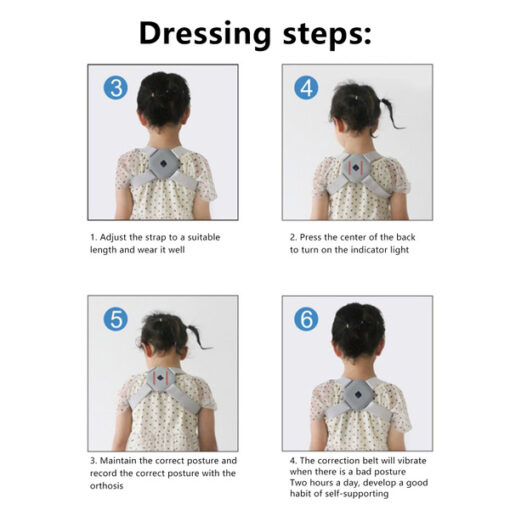 Dressing steps:

3

1. Adjust the strap to a suitable length and wear it well

4

2. Press the center of the back to turn on the indicator light

5

3. Maintain the correct posture and record the correct posture with the orthosis

6

4. The correction belt will vibrate when there is a bad posture
Two hours a day, develop a good habit of self-supporting